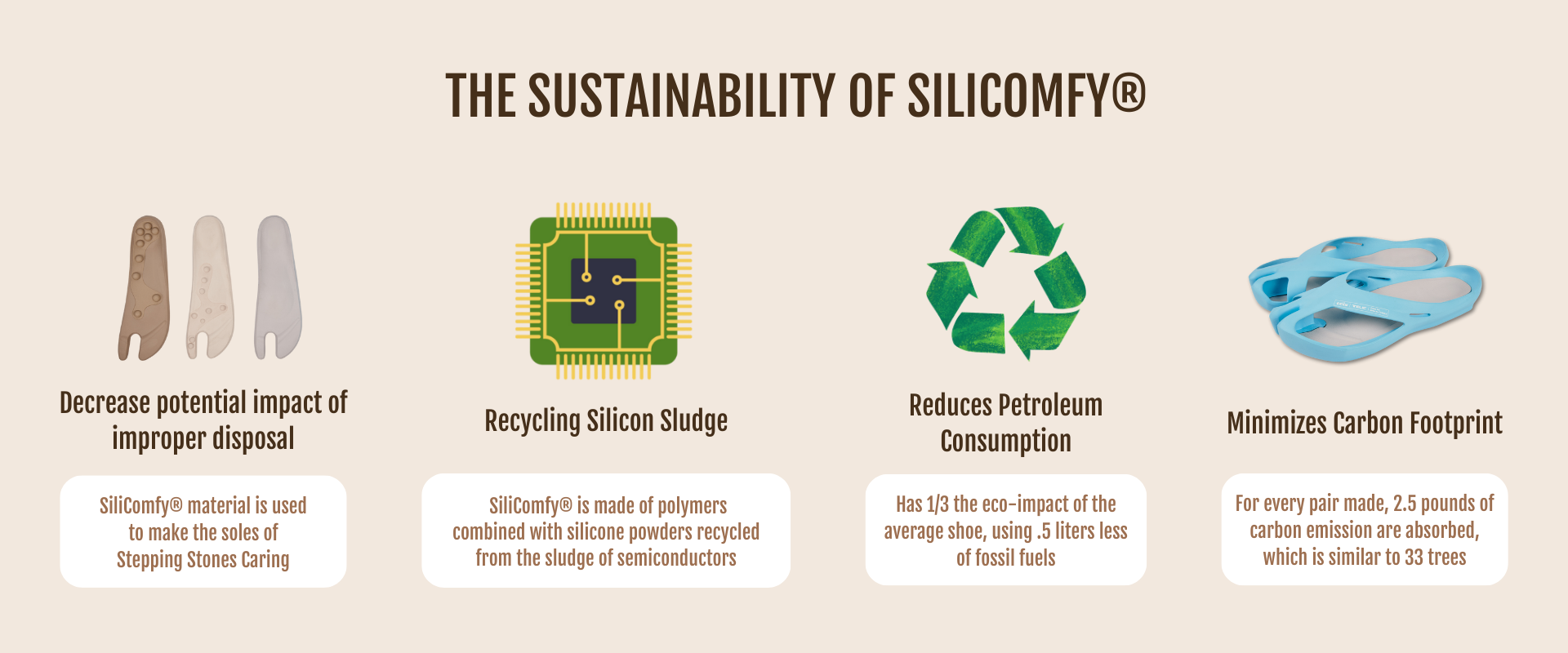 THE SUSTAINABILITY OF SILICOMFY®

Decrease potential impact of improper disposal

SiliComfy® material is used to make the soles of Stepping Stones Caring

Recycling Silicon Sludge

SiliComfy® is made of polymers combined with silicone powders recycled from the sludge of semiconductors

Reduces Petroleum Consumption

Has 1/3 the eco-impact of the average shoe, using .5 liters less of fossil fuels

Minimizes Carbon Footprint

For every pair made, 2.5 pounds of carbon emission are absorbed, which is similar to 33 trees