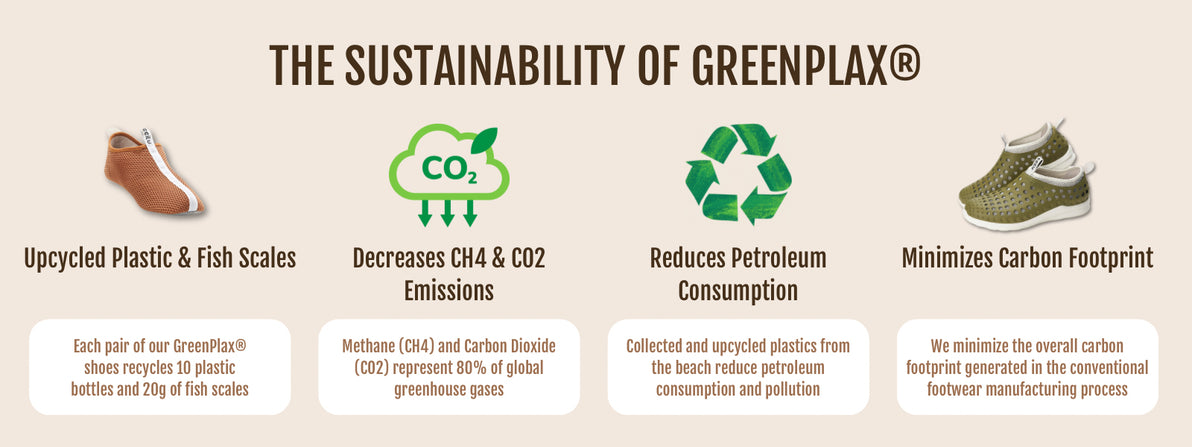 THE SUSTAINABILITY OF GREENPLAX®

$CO_2$

Upcycled Plastic & Fish Scales

Each pair of our GreenPlax® shoes recycles 10 plastic bottles and 20g of fish scales

Decreases CH4 & CO2 Emissions

Methane (CH4) and Carbon Dioxide (CO2) represent 80% of global greenhouse gases

Reduces Petroleum Consumption

Collected and upcycled plastics from the beach reduce petroleum consumption and pollution

Minimizes Carbon Footprint

We minimize the overall carbon footprint generated in the conventional footwear manufacturing process